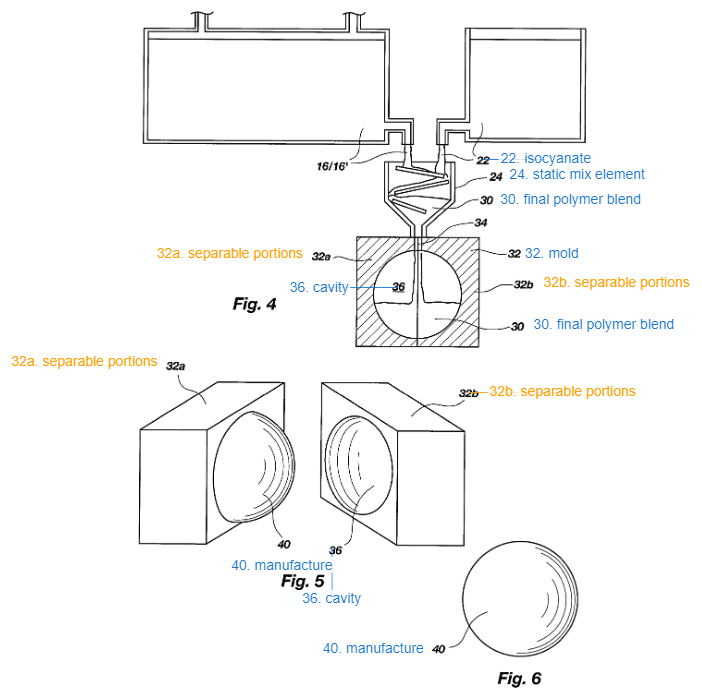 16/16'
22
22. isocyanate
24
24. static mix element
30
30. final polymer blend
34
32a. separable portions
32a
32
32. mold
36. cavity
36
32b
32b. separable portions
Fig. 4
30
30. final polymer blend

32a. separable portions
32a
32b
32b. separable portions
40
36
40. manufacture
Fig. 5
36. cavity
40. manufacture
40
Fig. 6